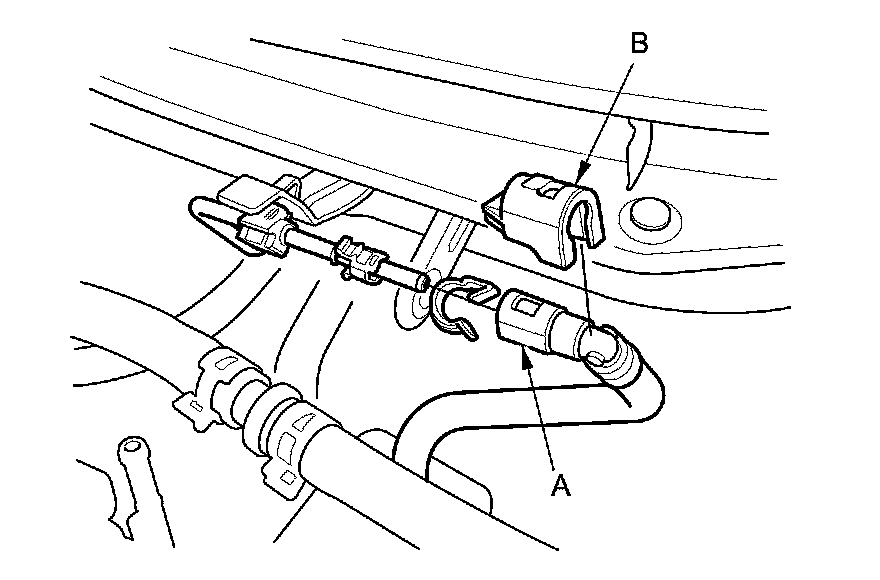 B

A