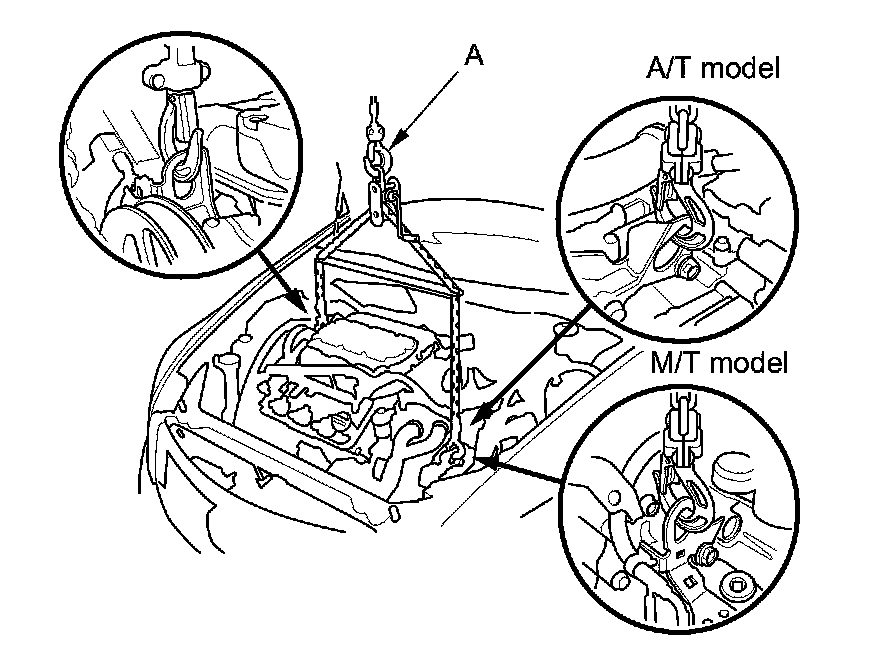 A

A/T model

M/T model