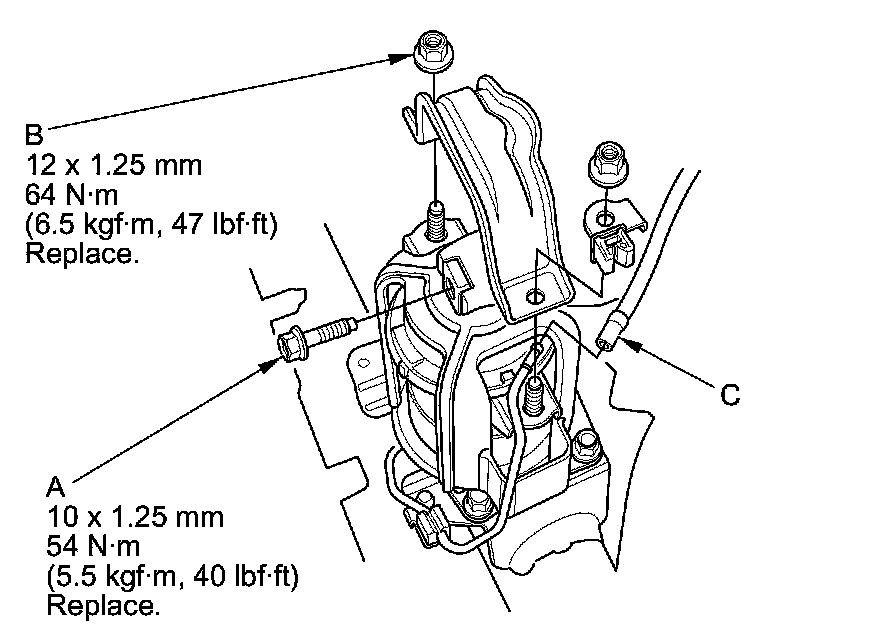 B
12 x 1.25 mm
64 N·m
(6.5 kgf·m, 47 lbf·ft)
Replace.

C

A
10 x 1.25 mm
54 N·m
(5.5 kgf·m, 40 lbf·ft)
Replace.