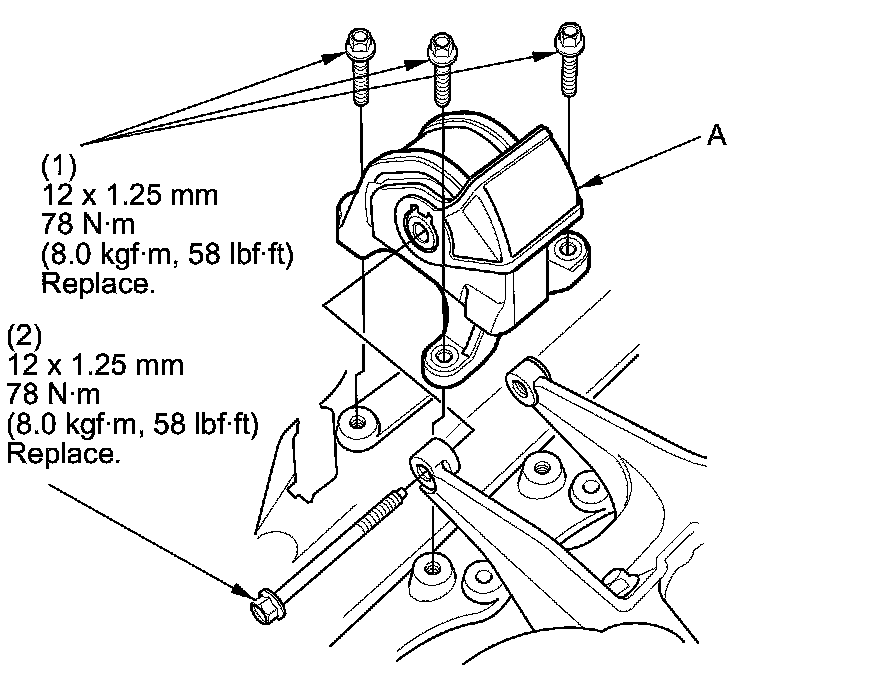 A

(1)
12 x 1.25 mm
78 N·m
(8.0 kgf·m, 58 lbf·ft)
Replace.

(2)
12 x 1.25 mm
78 N·m
(8.0 kgf·m, 58 lbf·ft)
Replace.