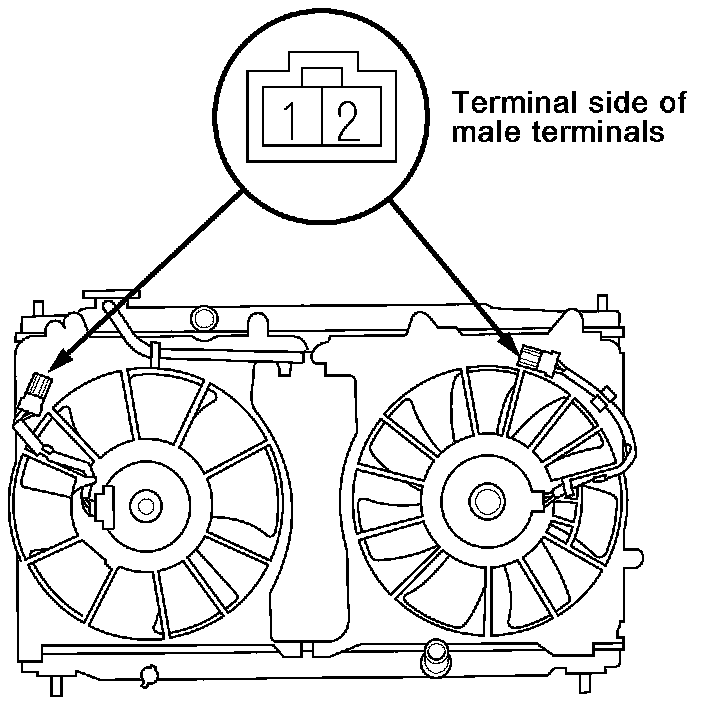 1 2

Terminal side of male terminals