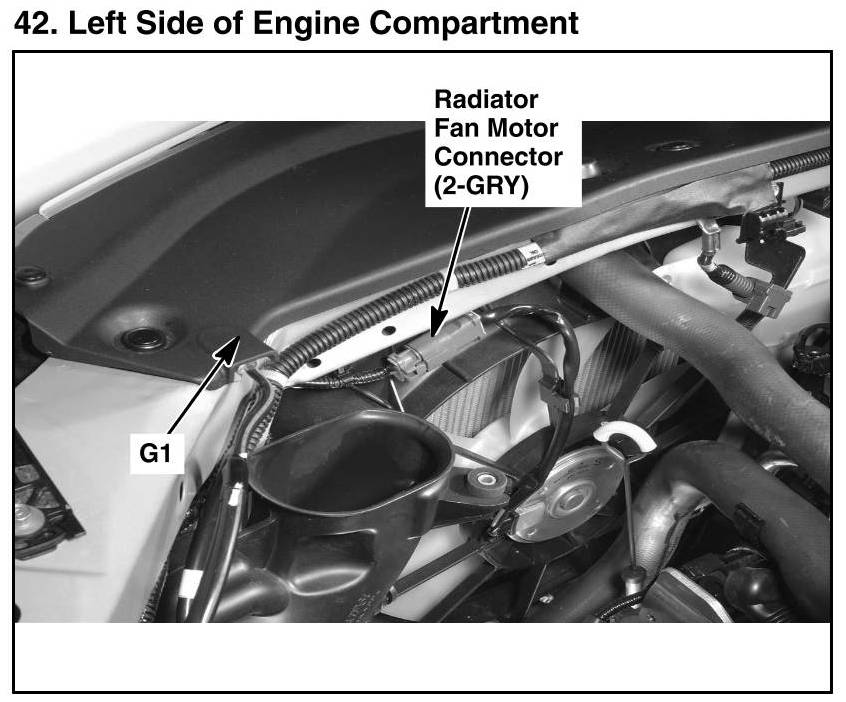 42. Left Side of Engine Compartment

Radiator Fan Motor Connector (2-GRY)

G1