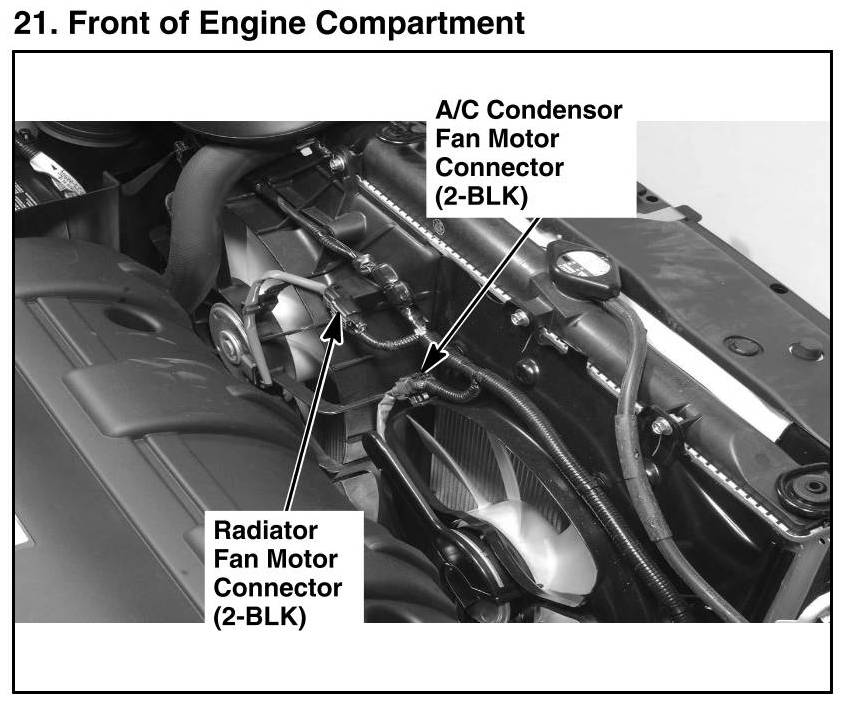 21. Front of Engine Compartment

A/C Condensor Fan Motor Connector (2-BLK)

Radiator Fan Motor Connector (2-BLK)