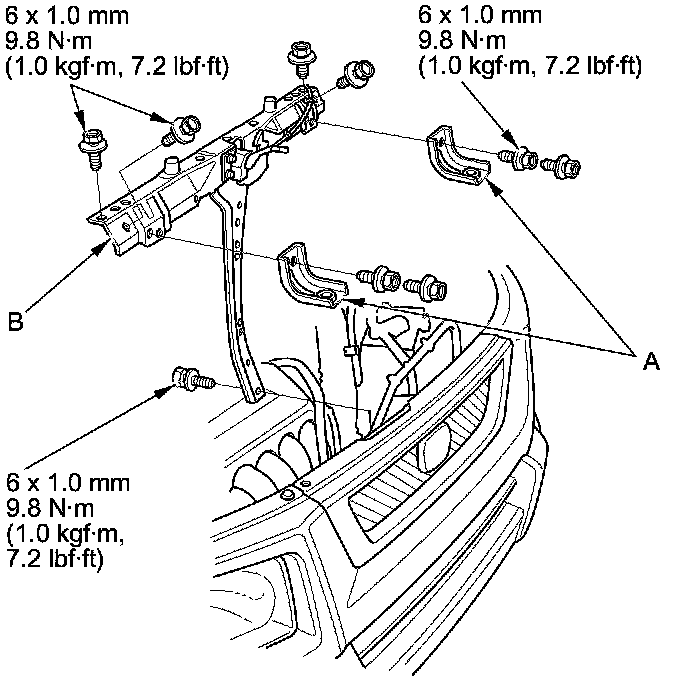 6 x 1.0 mm
9.8 N·m
(1.0 kgf·m, 7.2 lbf·ft)

6 x 1.0 mm
9.8 N·m
(1.0 kgf·m, 7.2 lbf·ft)

B

A

6 x 1.0 mm
9.8 N·m
(1.0 kgf·m,
7.2 lbf·ft)