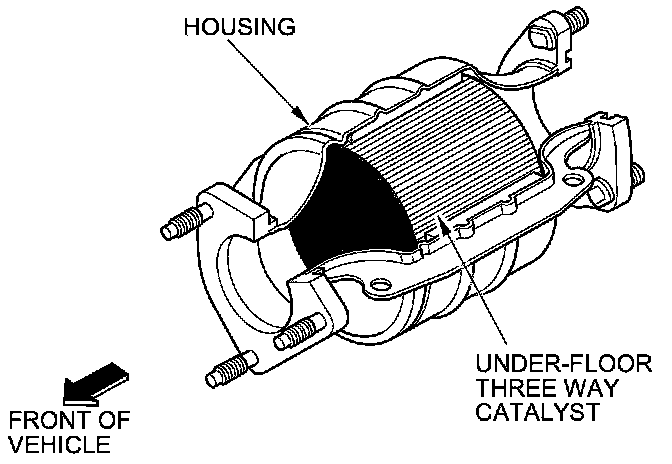 HOUSING

UNDER-FLOOR
THREE WAY
CATALYST

FRONT OF
VEHICLE