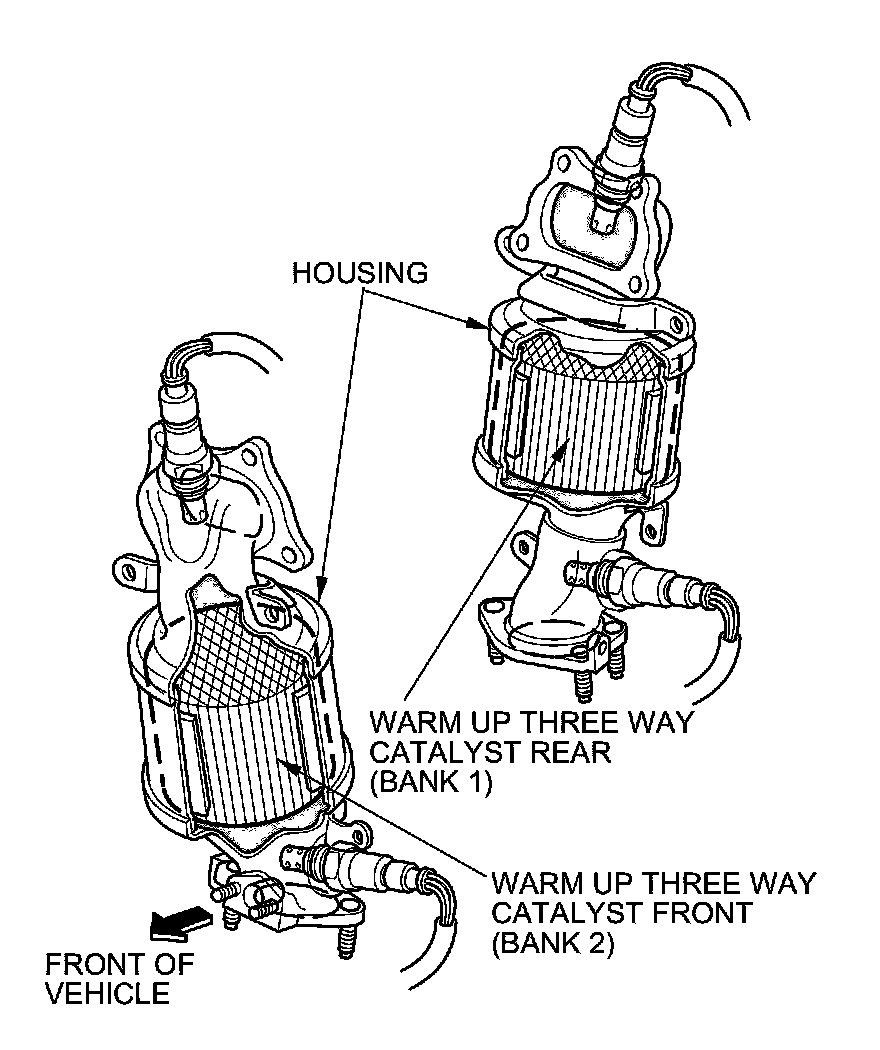 HOUSING

WARM UP THREE WAY CATALYST REAR (BANK 1)

WARM UP THREE WAY CATALYST FRONT (BANK 2)

FRONT OF VEHICLE