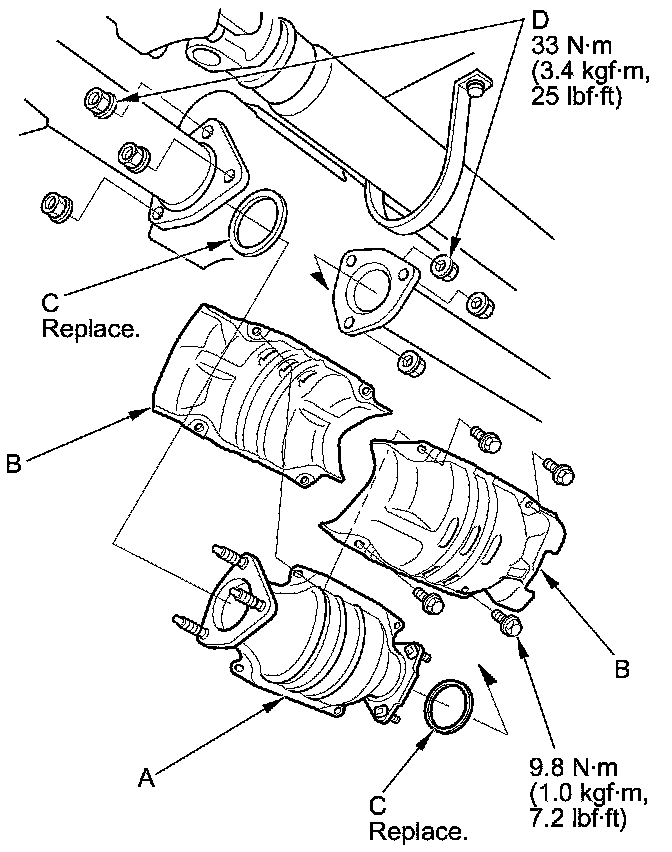 D
33 N·m
(3.4 kgf·m,
25 lbf·ft)

C
Replace.

B

B

A

9.8 N·m
(1.0 kgf·m,
7.2 lbf·ft)

C
Replace.