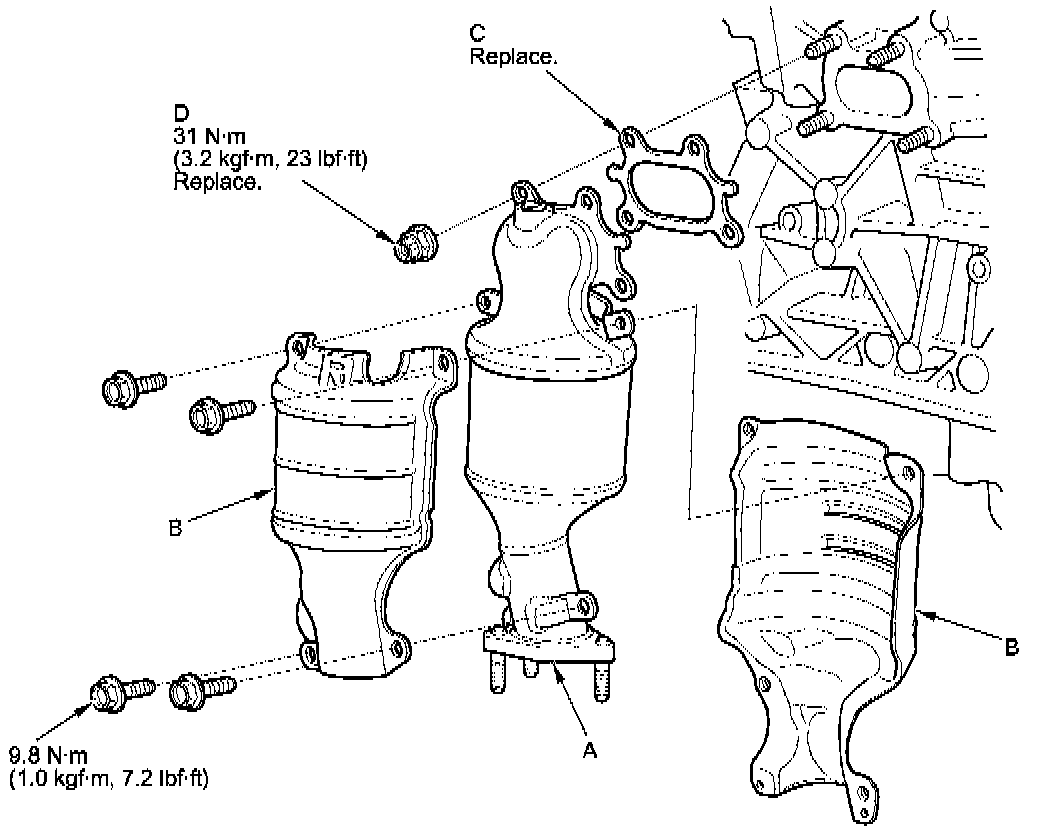 C
Replace.

D
31 N·m
(3.2 kgf·m, 23 lbf·ft)
Replace.

B

B

A

9.8 N·m
(1.0 kgf·m, 7.2 lbf·ft)