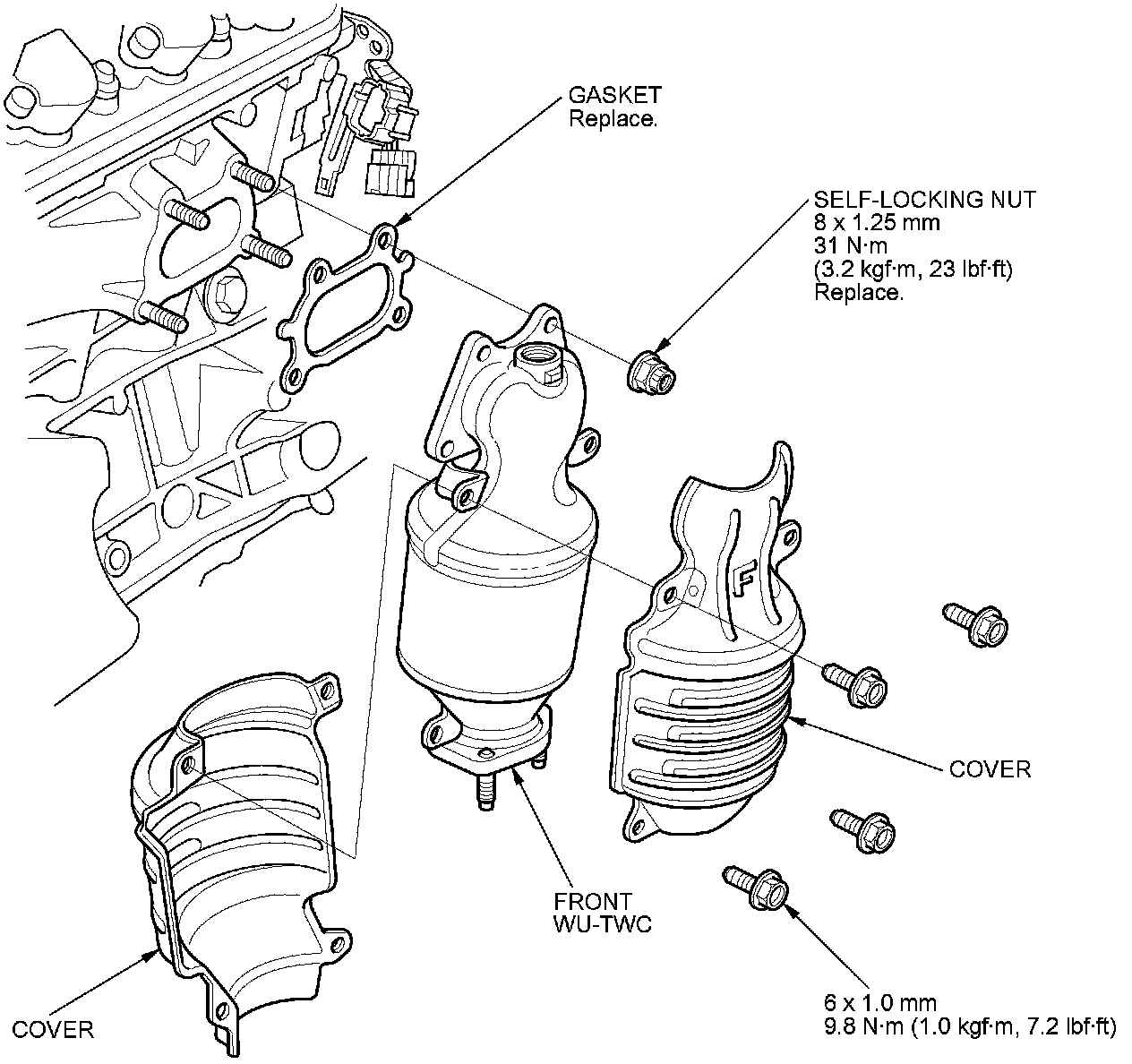 GASKET
Replace.

SELF-LOCKING NUT
8 x 1.25 mm
31 N·m
(3.2 kgf·m, 23 lbf·ft)
Replace.

F

COVER

FRONT
WU-TWC

COVER

6 x 1.0 mm
9.8 N·m (1.0 kgf·m, 7.2 lbf·ft)