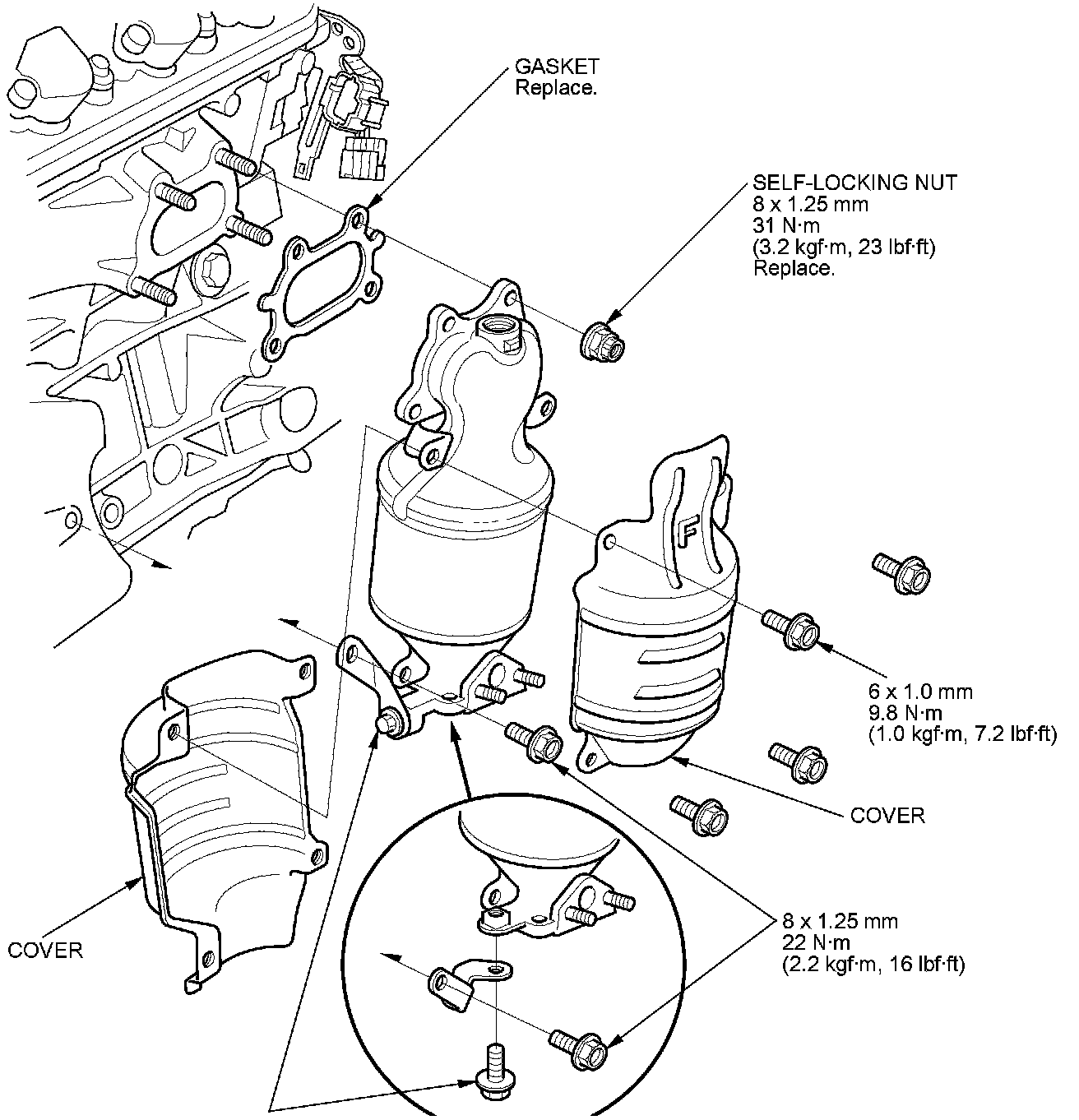 GASKET
Replace.

SELF-LOCKING NUT
8 x 1.25 mm
31 N·m
(3.2 kgf·m, 23 lbf·ft)
Replace.

F

6 x 1.0 mm
9.8 N·m
(1.0 kgf·m, 7.2 lbf·ft)

COVER

8 x 1.25 mm
22 N·m
(2.2 kgf·m, 16 lbf·ft)

COVER