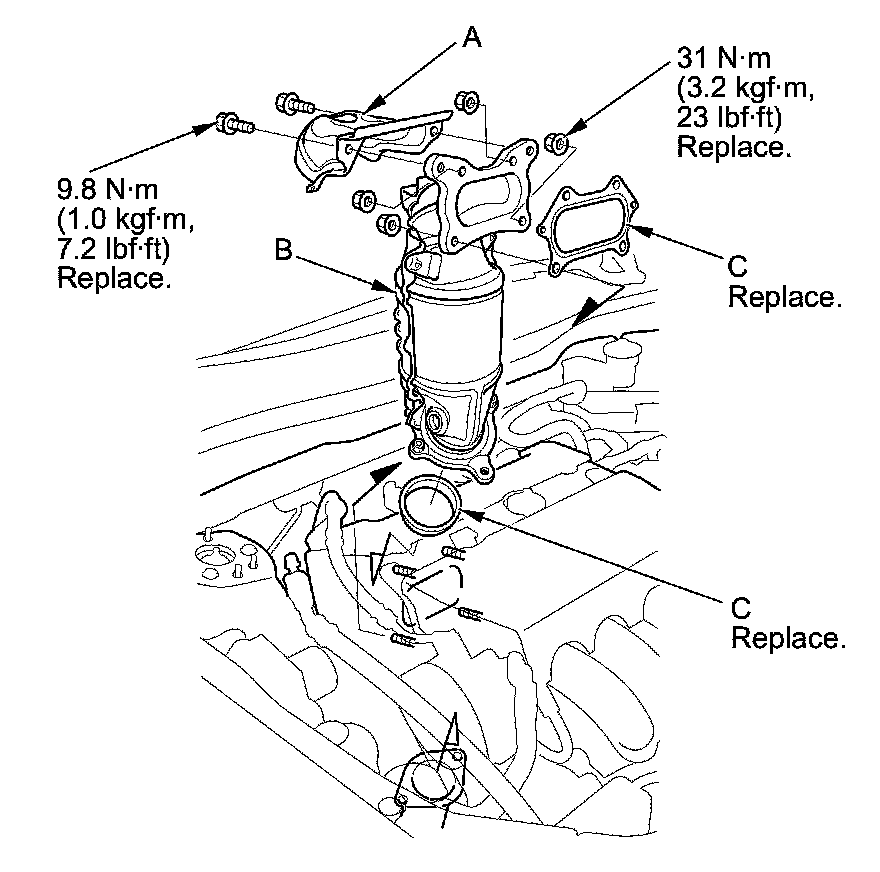 A

31 N·m
(3.2 kgf·m,
23 lbf·ft)
Replace.

9.8 N·m
(1.0 kgf·m,
7.2 lbf·ft)
Replace.

B

C
Replace.

C
Replace.