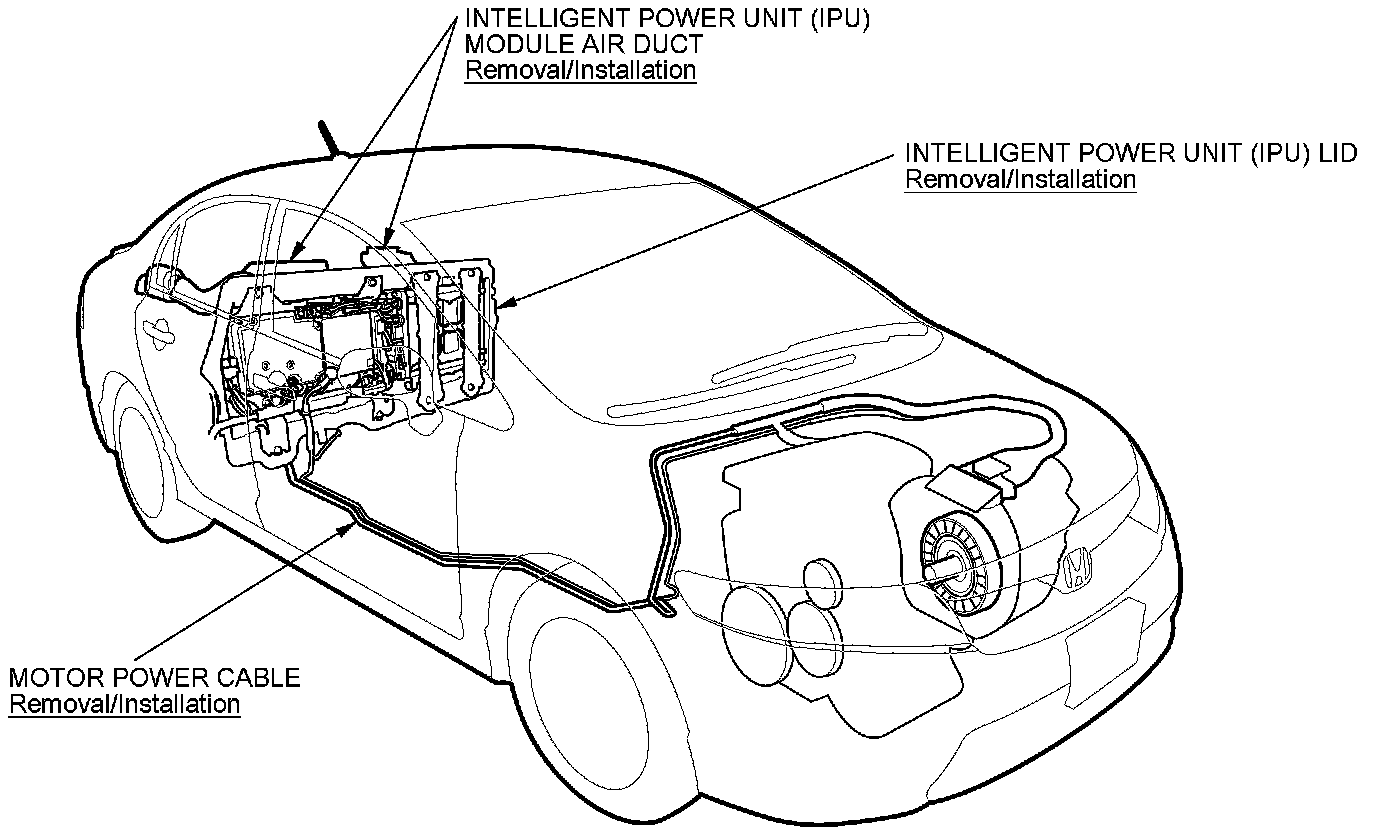 INTELLIGENT POWER UNIT (IPU)
MODULE AIR DUCT
Removal/Installation

INTELLIGENT POWER UNIT (IPU) LID
Removal/Installation

MOTOR POWER CABLE
Removal/Installation