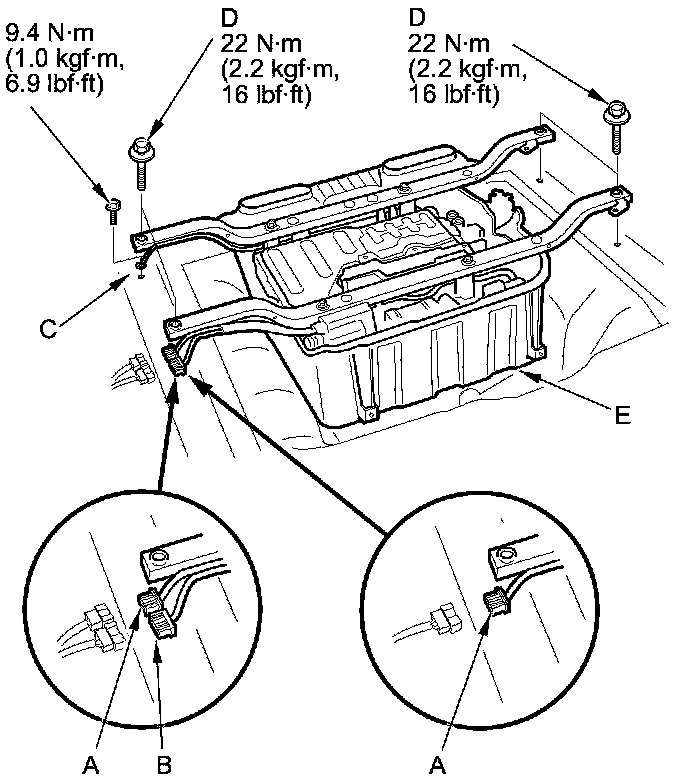 9.4 N·m
(1.0 kgf·m,
6.9 lbf·ft)

D
22 N·m
(2.2 kgf·m,
16 lbf·ft)

D
22 N·m
(2.2 kgf·m,
16 lbf·ft)

C

E

A

B

A