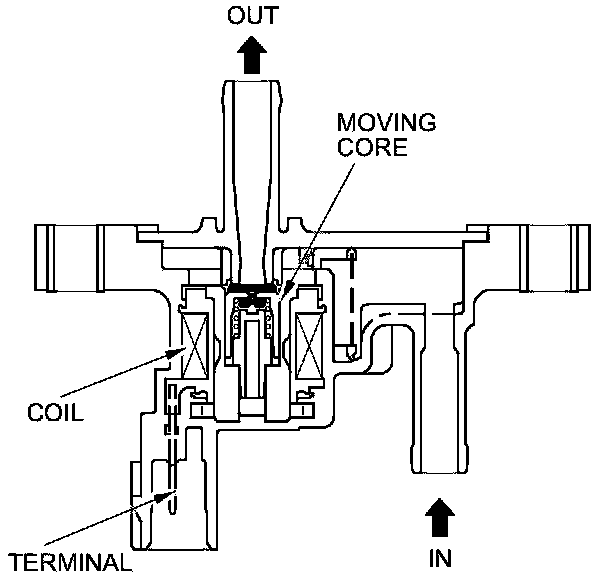 OUT

MOVING CORE

COIL

TERMINAL

IN