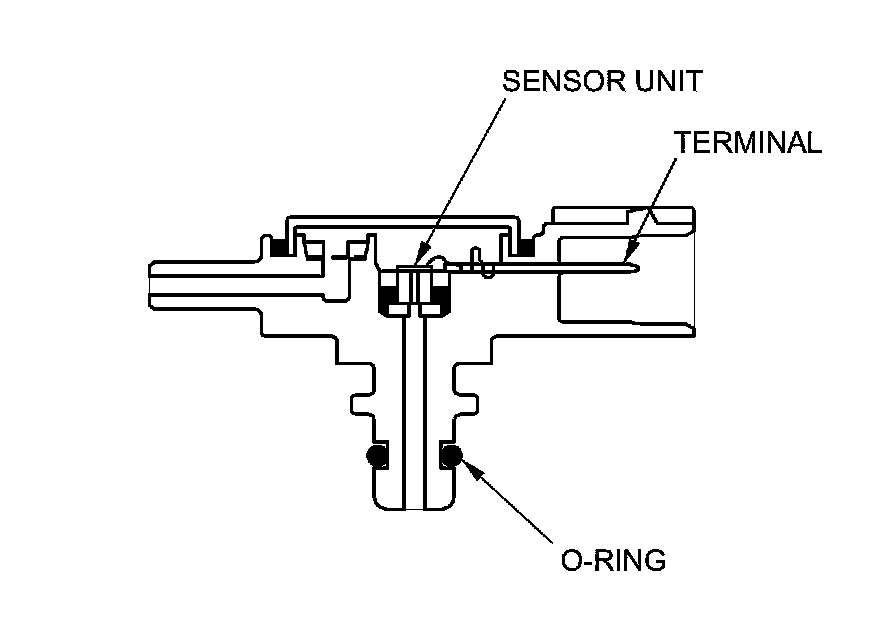 SENSOR UNIT
TERMINAL
O-RING