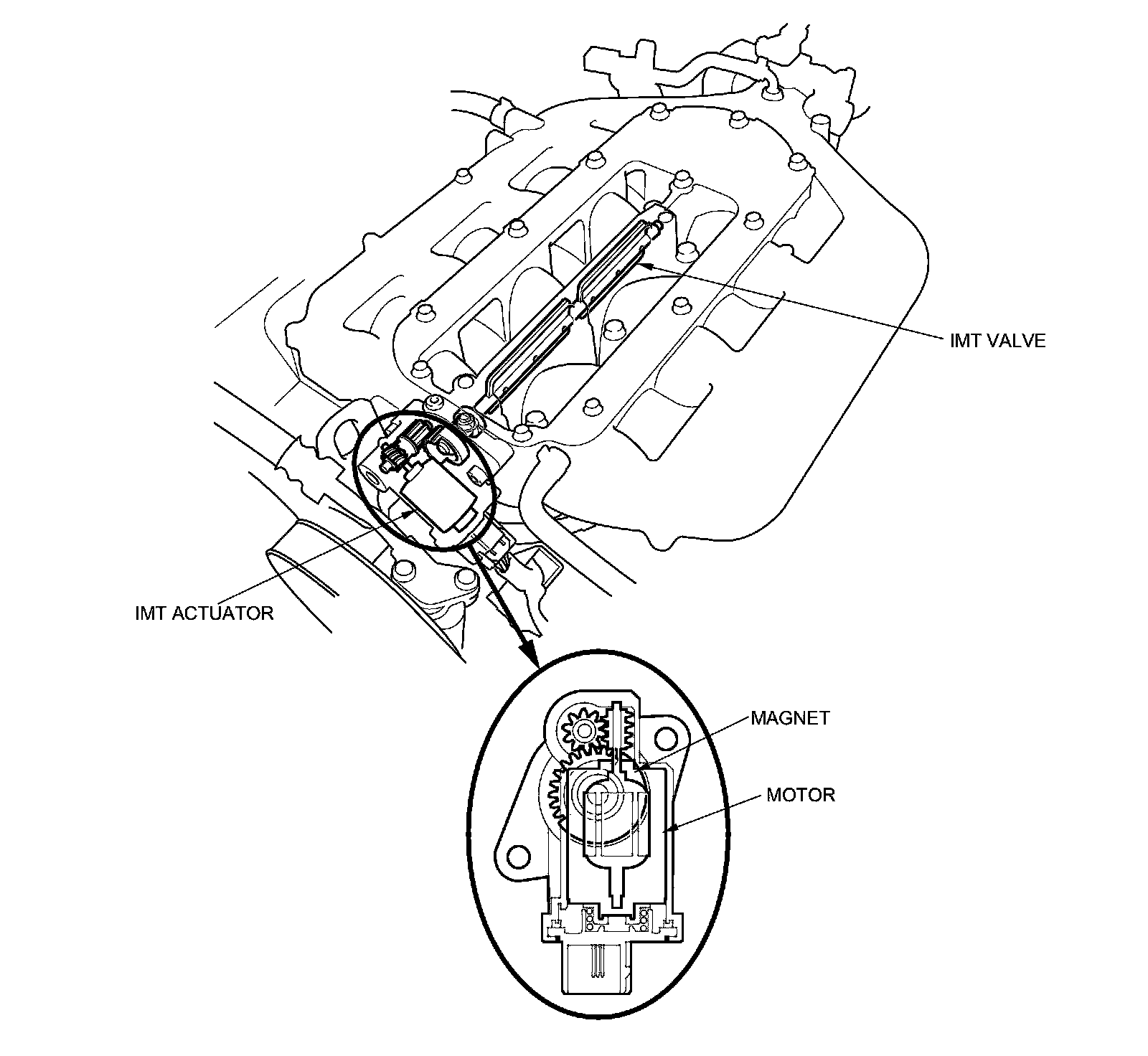 IMT VALVE

IMT ACTUATOR

MAGNET

MOTOR