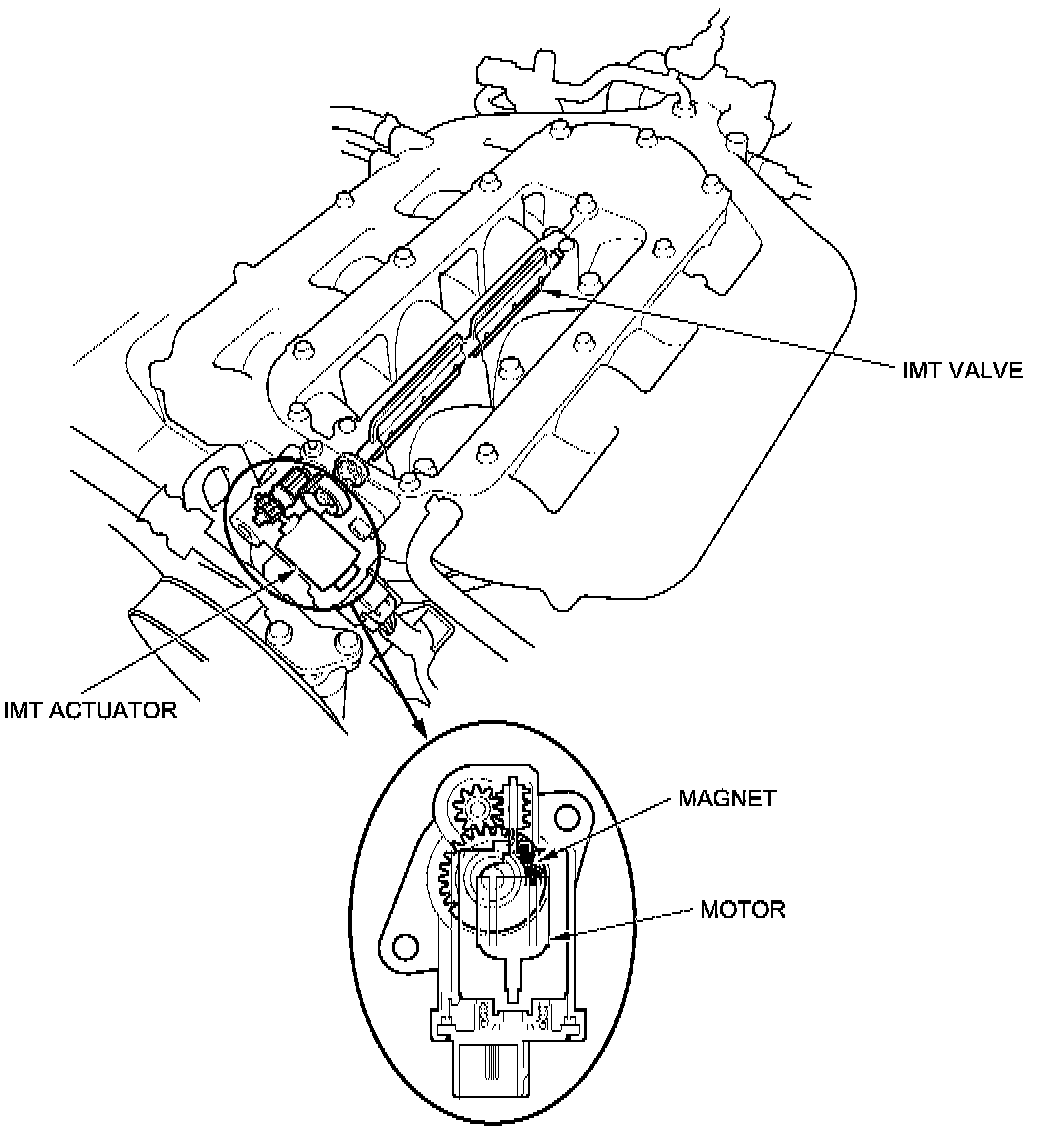 IMT VALVE

IMT ACTUATOR

MAGNET

MOTOR