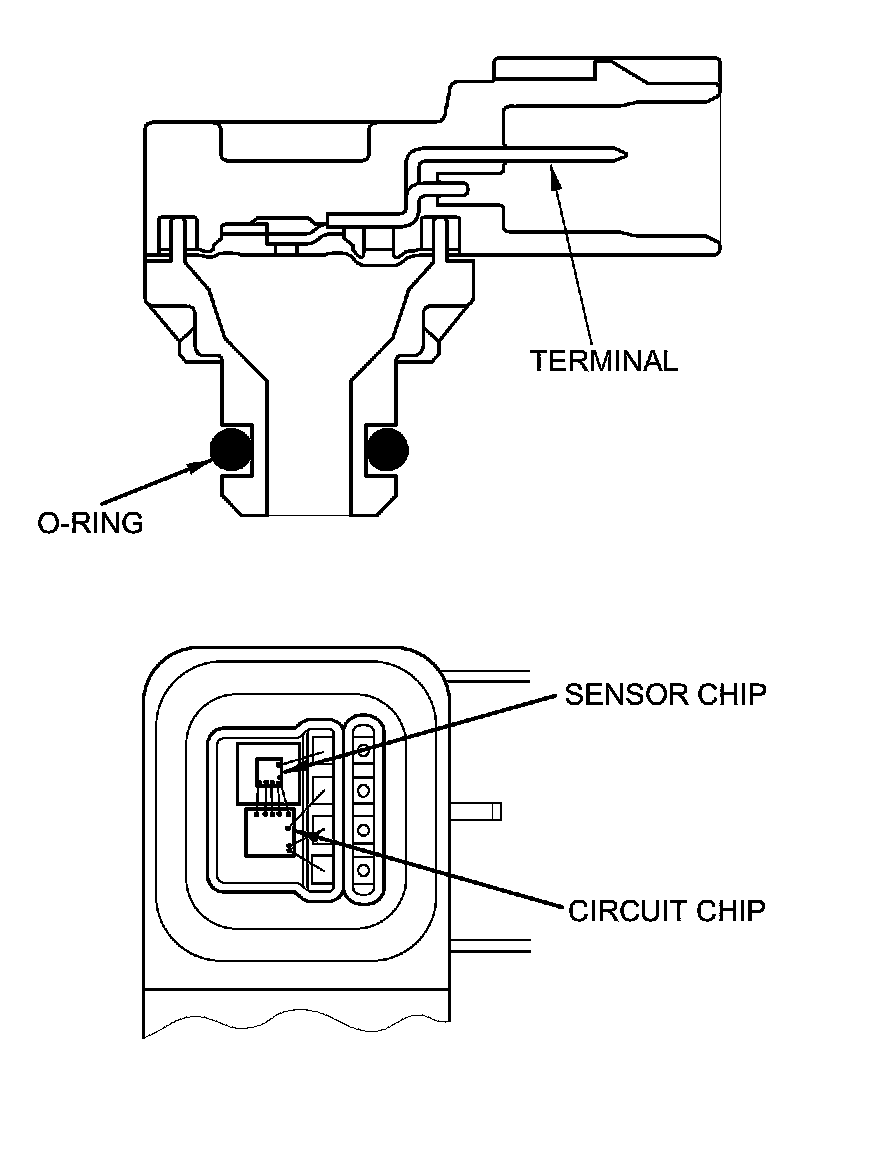 TERMINAL

O-RING

SENSOR CHIP

CIRCUIT CHIP