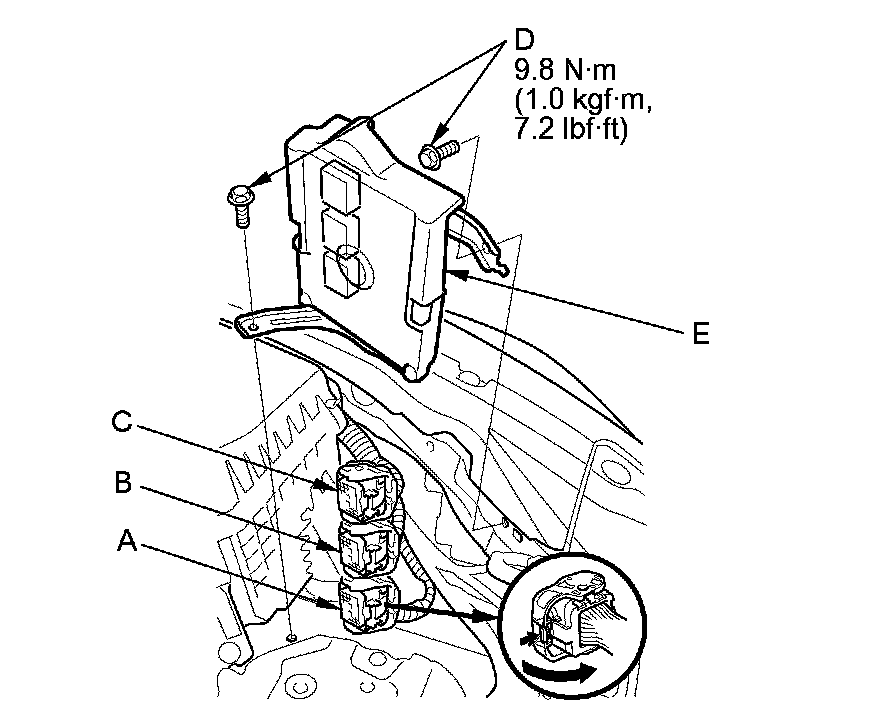 D
9.8 N·m
(1.0 kgf·m,
7.2 lbf·ft)

E

C

B

A