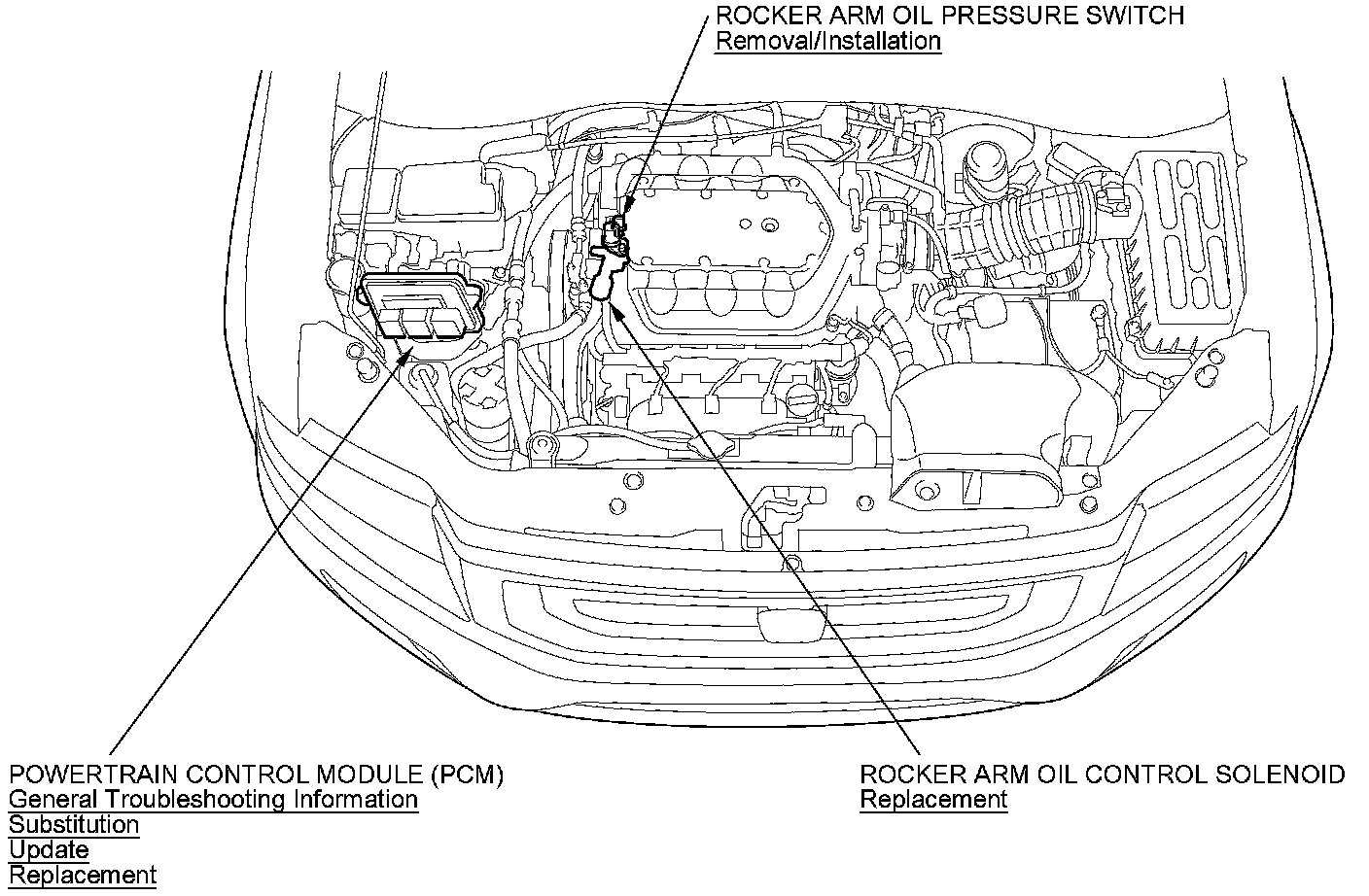 ROCKER ARM OIL PRESSURE SWITCH
Removal/Installation

POWERTRAIN CONTROL MODULE (PCM)
General Troubleshooting Information
Substitution
Update
Replacement

ROCKER ARM OIL CONTROL SOLENOID
Replacement