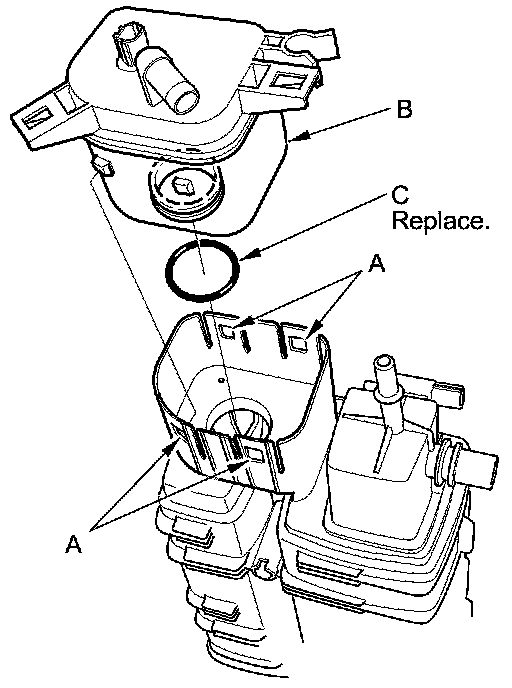 B

C
Replace.

A

A