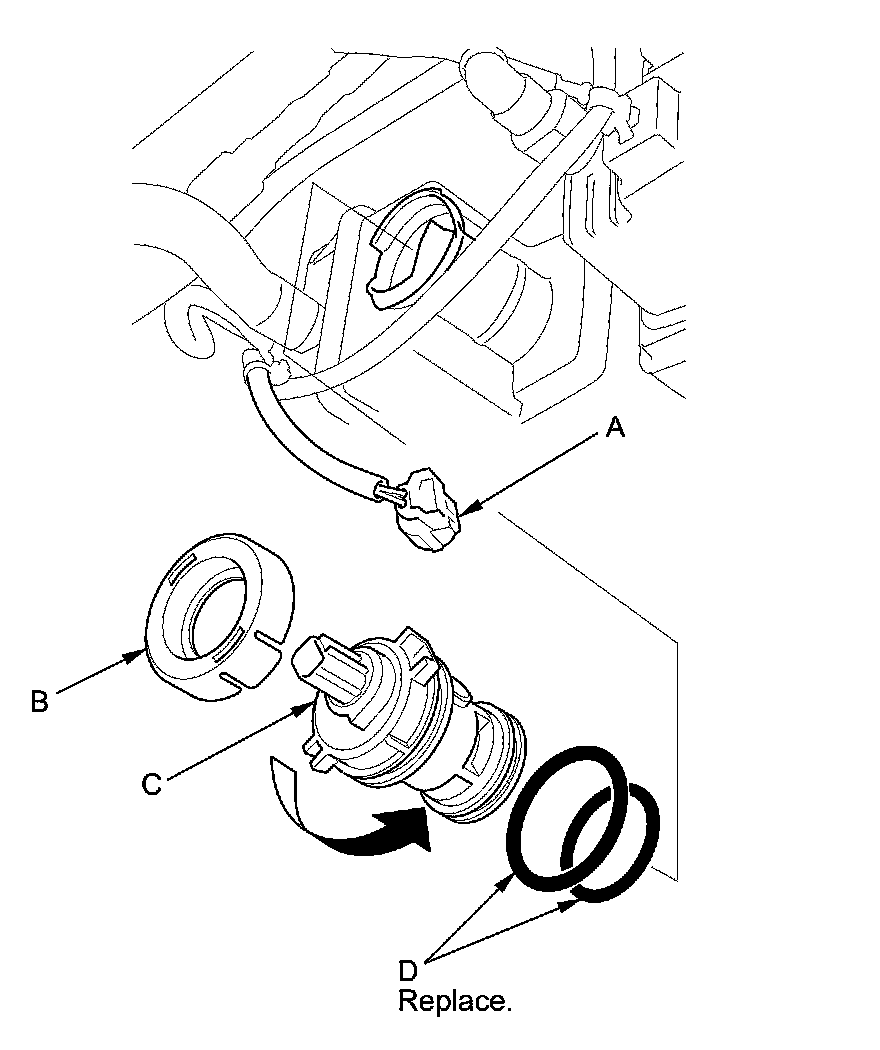 A

B

C

D
Replace.