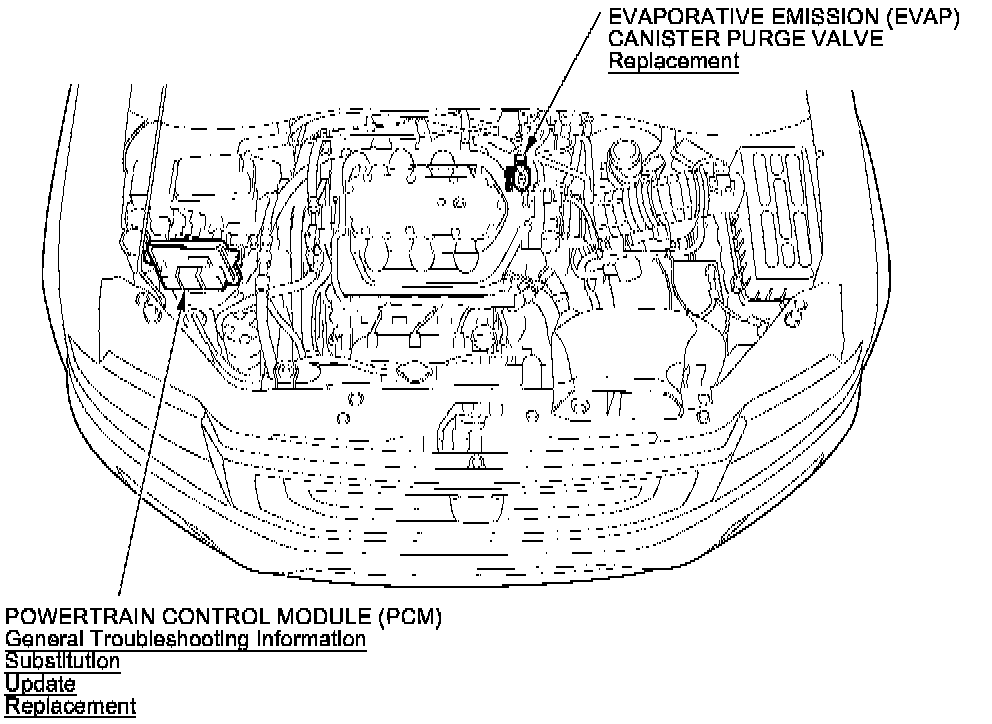 EVAPORATIVE EMISSION (EVAP)
CANISTER PURGE VALVE
Replacement

POWERTRAIN CONTROL MODULE (PCM)
General Troubleshooting Information
Substitution
Update
Replacement