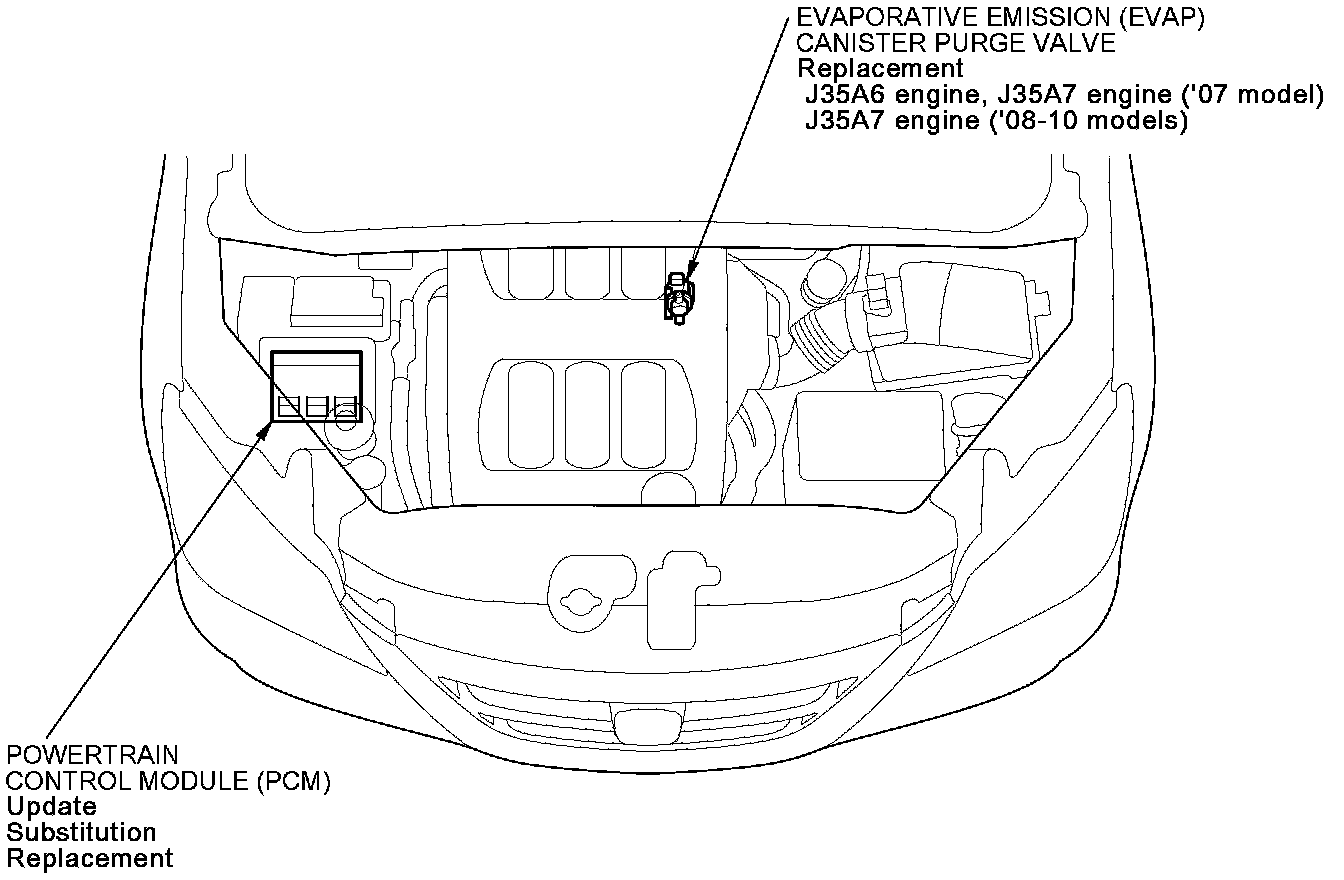 EVAPORATIVE EMISSION (EVAP)
CANISTER PURGE VALVE
Replacement
J35A6 engine, J35A7 engine ('07 model)
J35A7 engine ('08-10 models)

POWERTRAIN
CONTROL MODULE (PCM)
Update
Substitution
Replacement