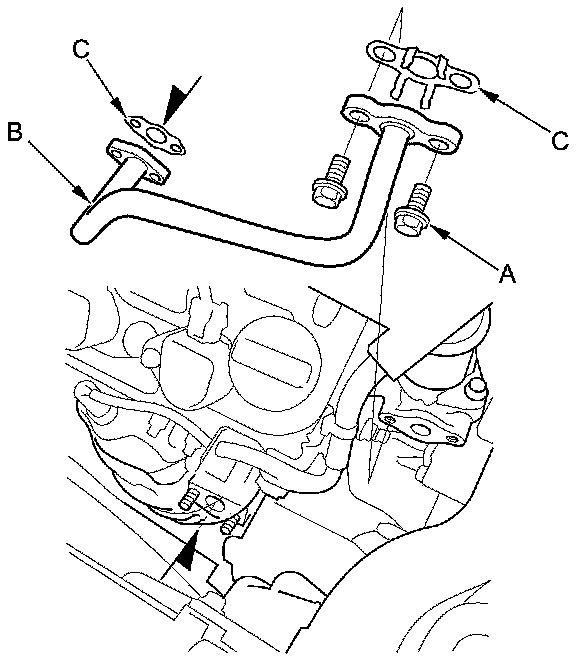 C
B
C
A