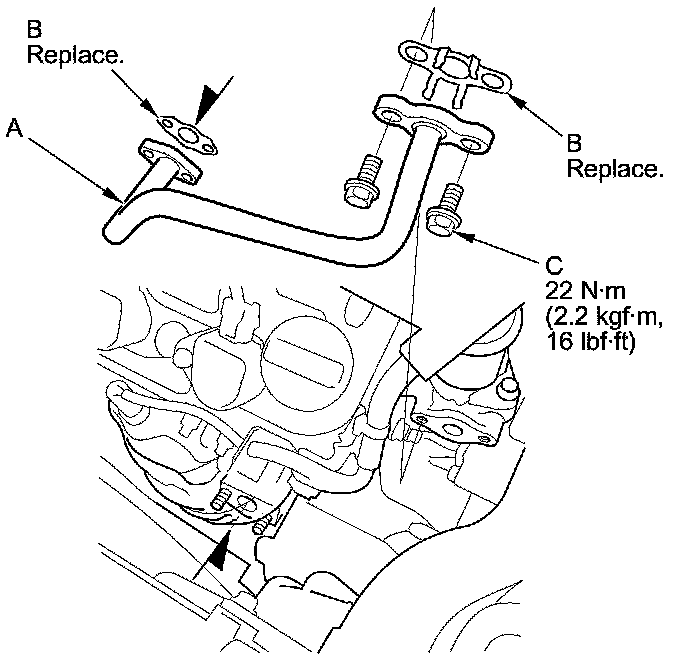 B
Replace.

A

B
Replace.

C
22 N·m
(2.2 kgf·m,
16 lbf·ft)