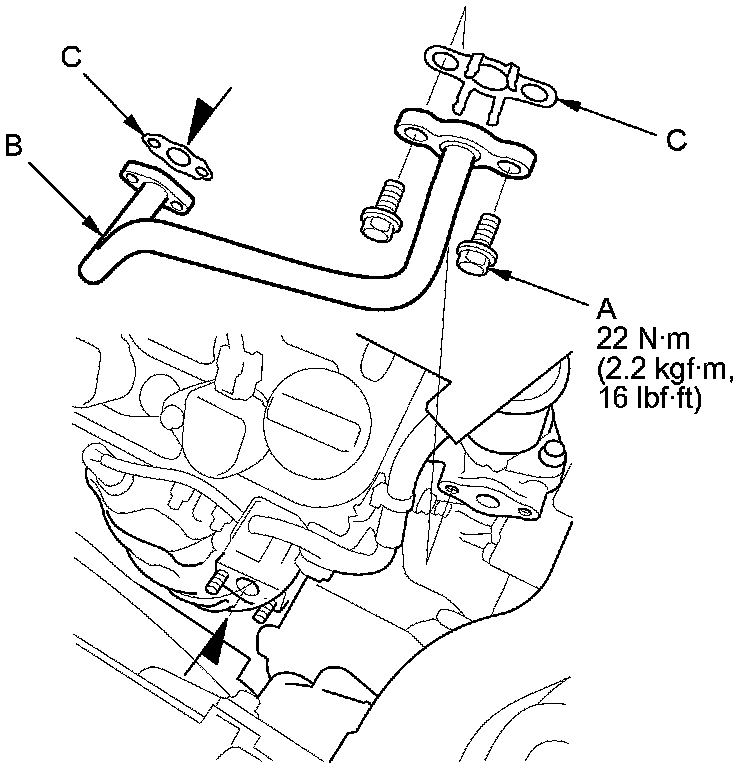 C
B
C
A
22 N·m
(2.2 kgf·m,
16 lbf·ft)