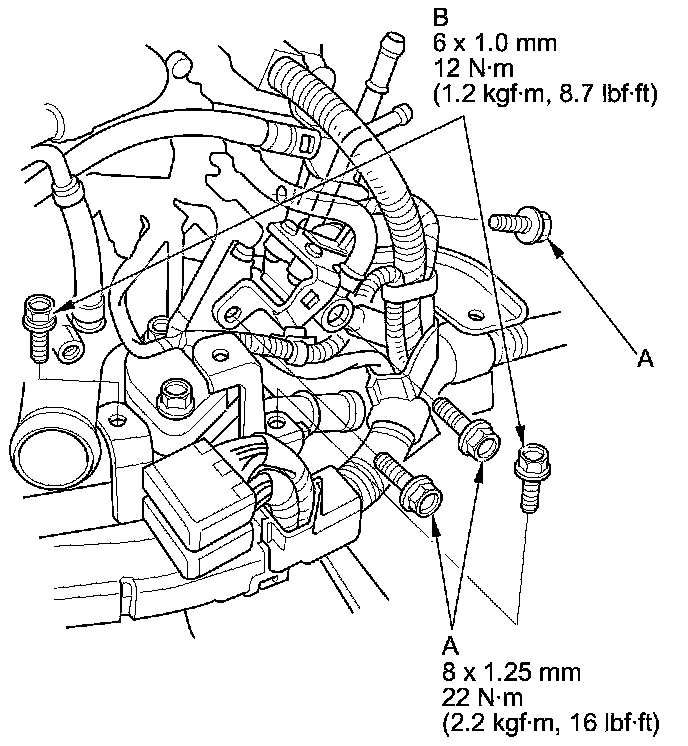 B
6 x 1.0 mm
12 N·m
(1.2 kgf·m, 8.7 lbf·ft)

A

A
8 x 1.25 mm
22 N·m
(2.2 kgf·m, 16 lbf·ft)