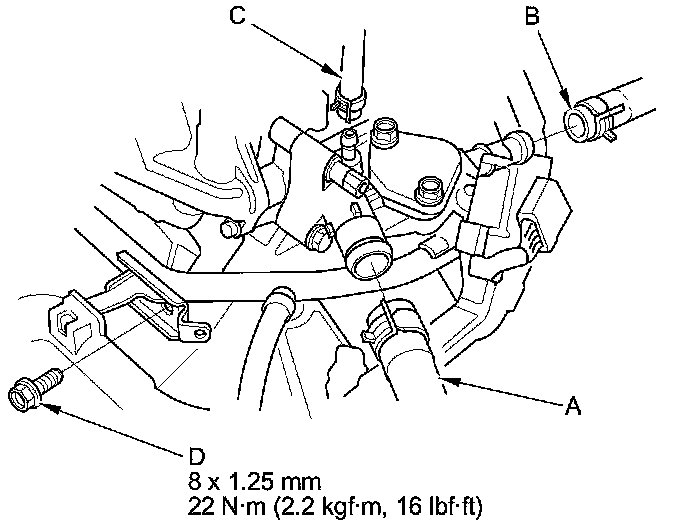 C

B

A

D
8 x 1.25 mm
22 N·m (2.2 kgf·m, 16 lbf·ft)