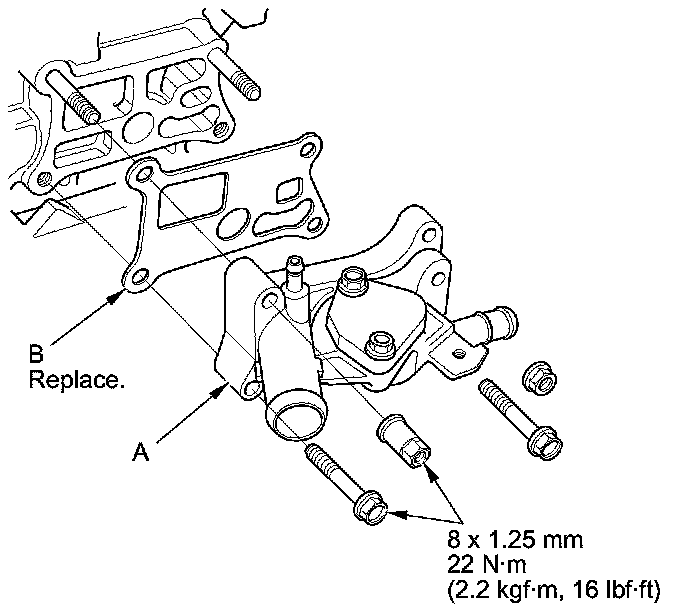 B
Replace.

A

8 x 1.25 mm
22 N·m
(2.2 kgf·m, 16 lbf·ft)