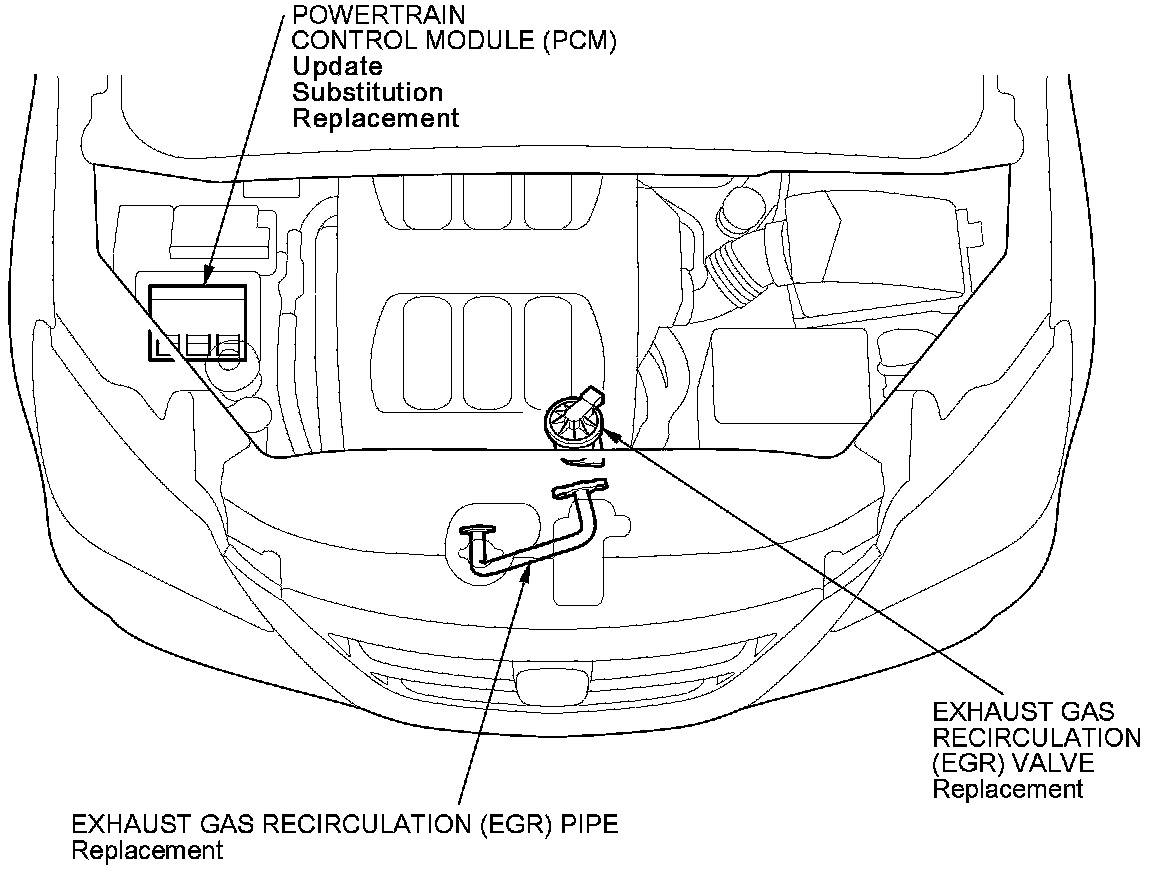 POWERTRAIN CONTROL MODULE (PCM)
Update
Substitution
Replacement

EXHAUST GAS RECIRCULATION (EGR) VALVE
Replacement

EXHAUST GAS RECIRCULATION (EGR) PIPE
Replacement