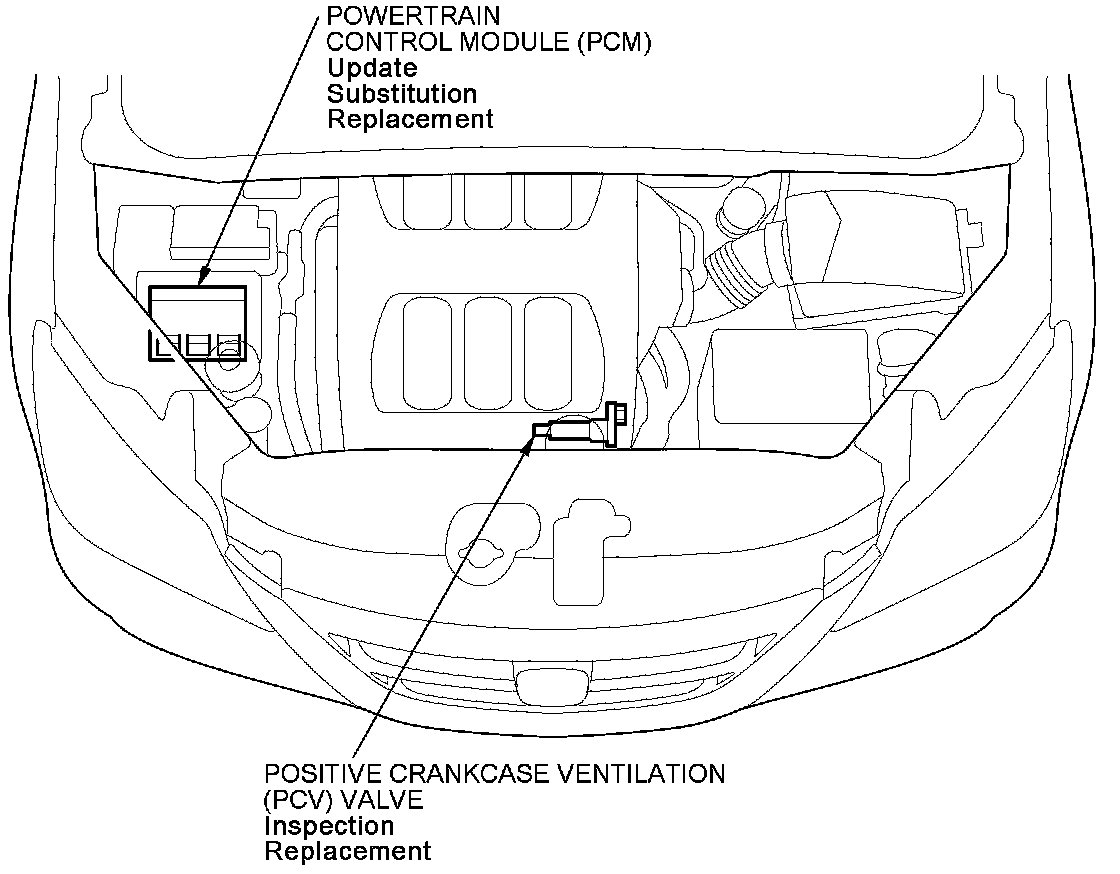 POWERTRAIN
CONTROL MODULE (PCM)
Update
Substitution
Replacement

POSITIVE CRANKCASE VENTILATION
(PCV) VALVE
Inspection
Replacement