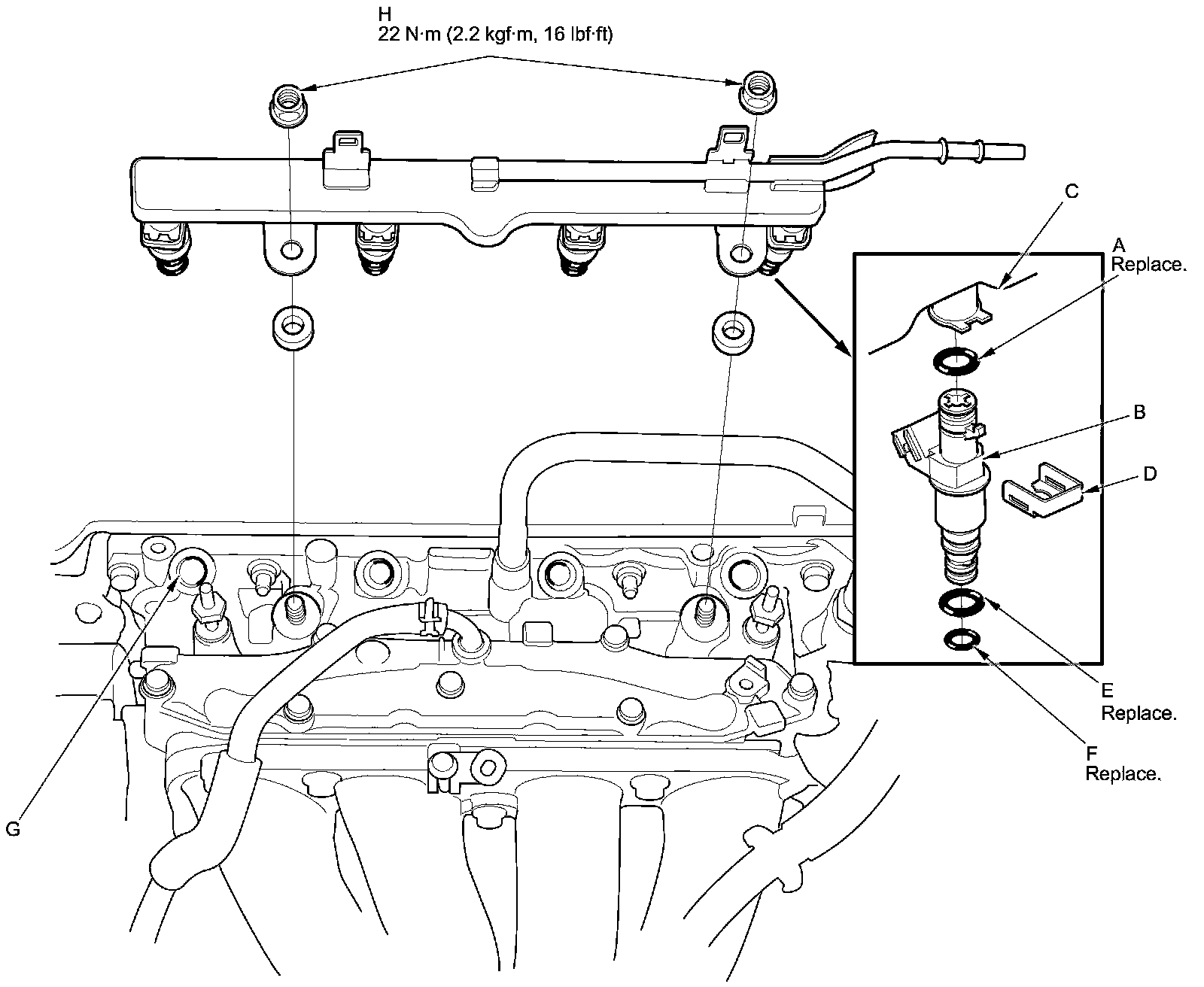 H
22 N·m (2.2 kgf·m, 16 lbf·ft)

C

A
Replace.

B

D

E
Replace.

F
Replace.

G