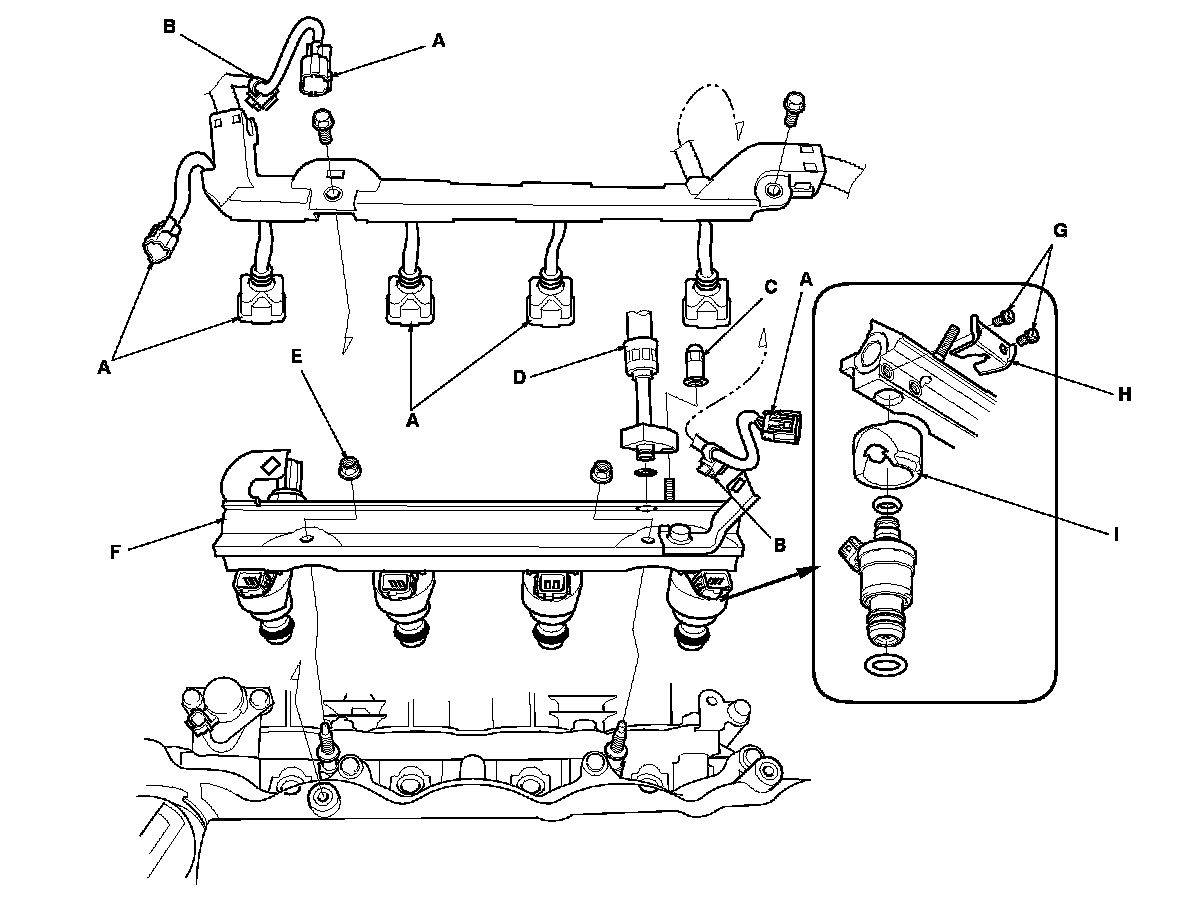 B
A
A
E
A
D
C
A
G
H
I
F
B