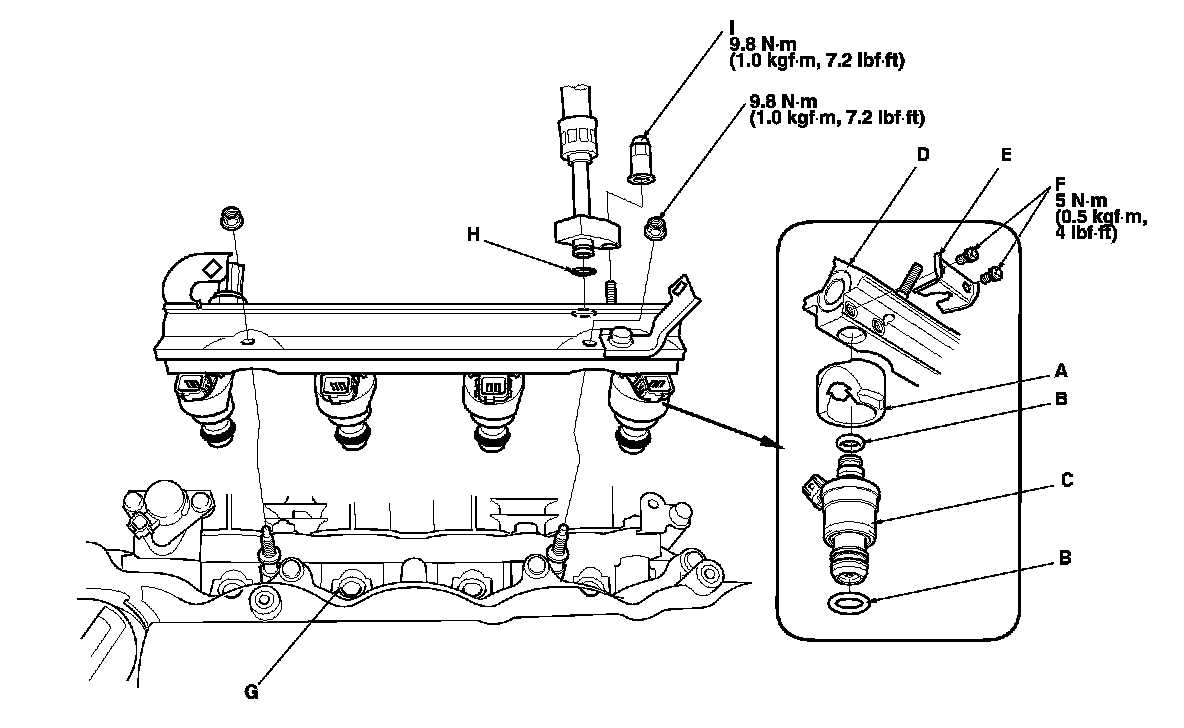 I
9.8 N·m
(1.0 kgf·m, 7.2 lbf·ft)

9.8 N·m
(1.0 kgf·m, 7.2 lbf·ft)

H

D

E

F
5 N·m
(0.5 kgf·m,
4 lbf·ft)

A

B

C

B

G