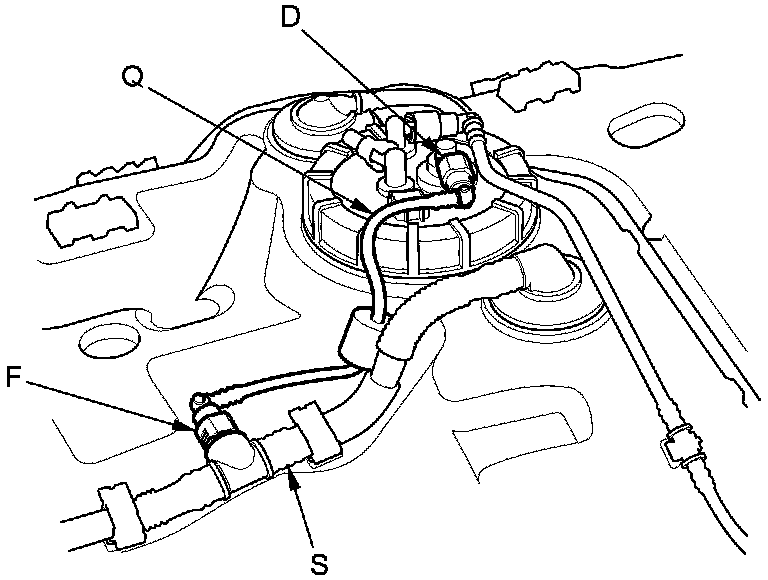 D
Q
F
S