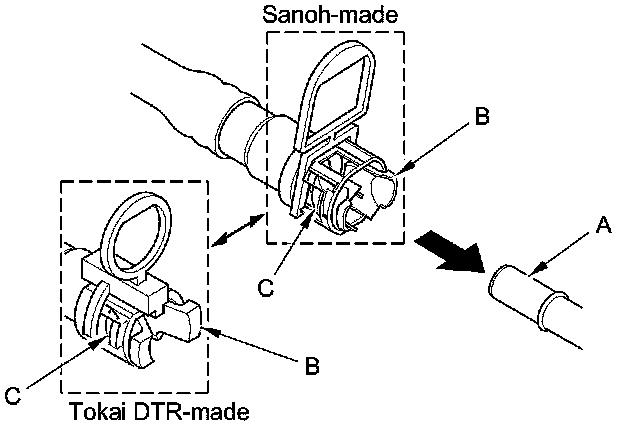 Sanoh-made

B

A

C

B

C

Tokai DTR-made