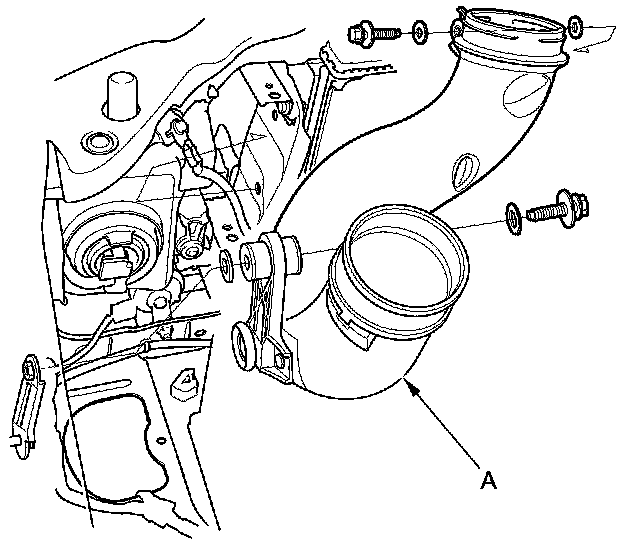 A