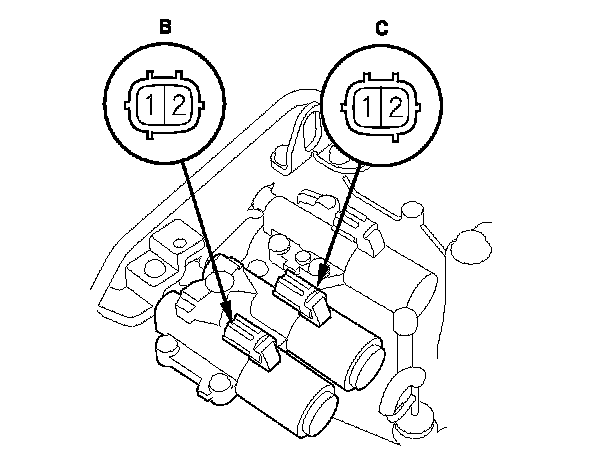 B

1 2

C

1 2