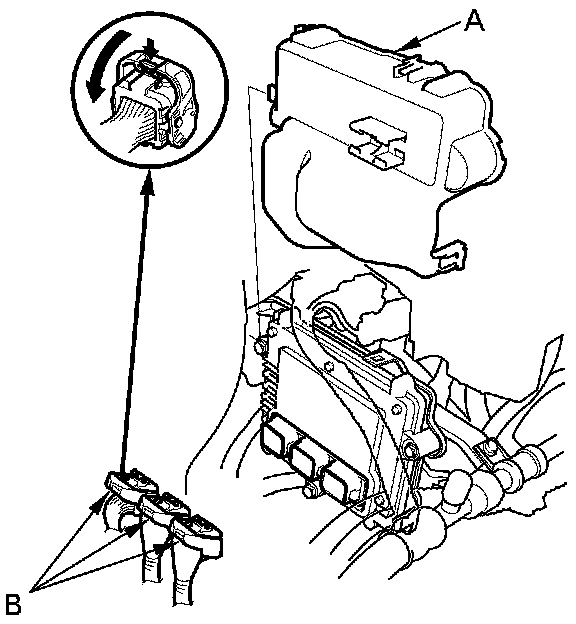 A

B