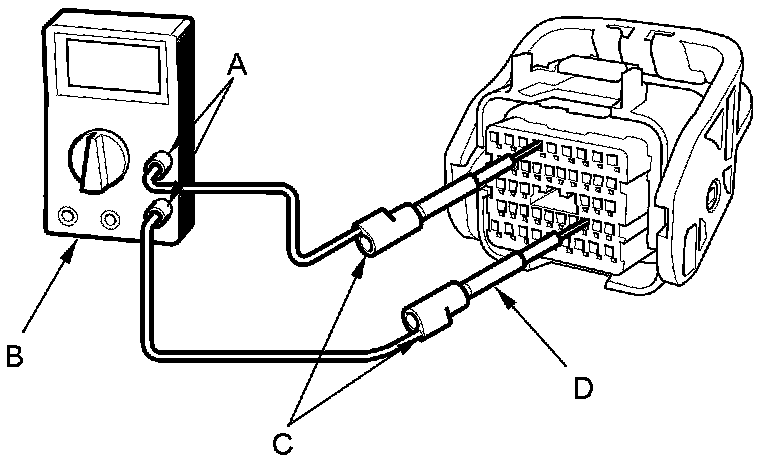 A
B
C
D