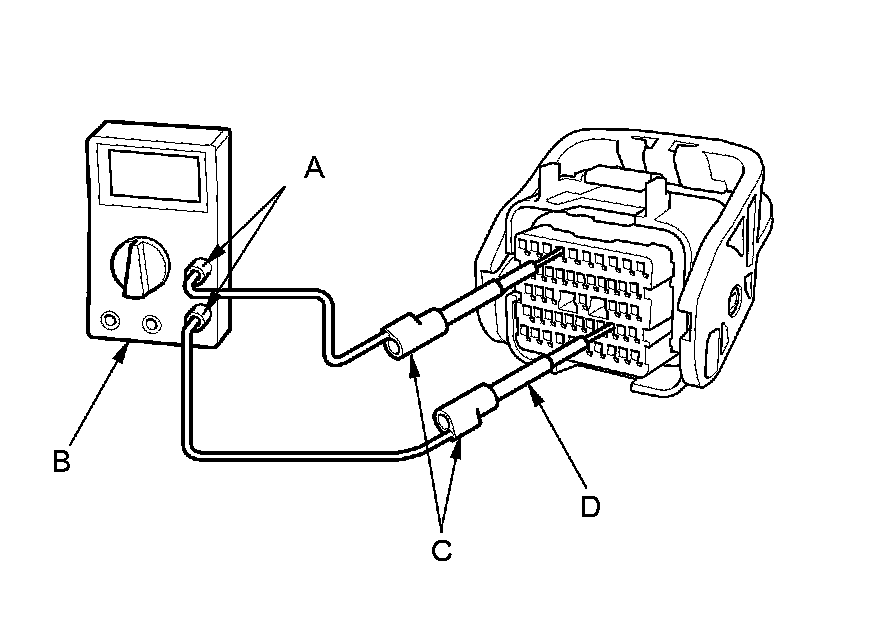 A

B

C

D