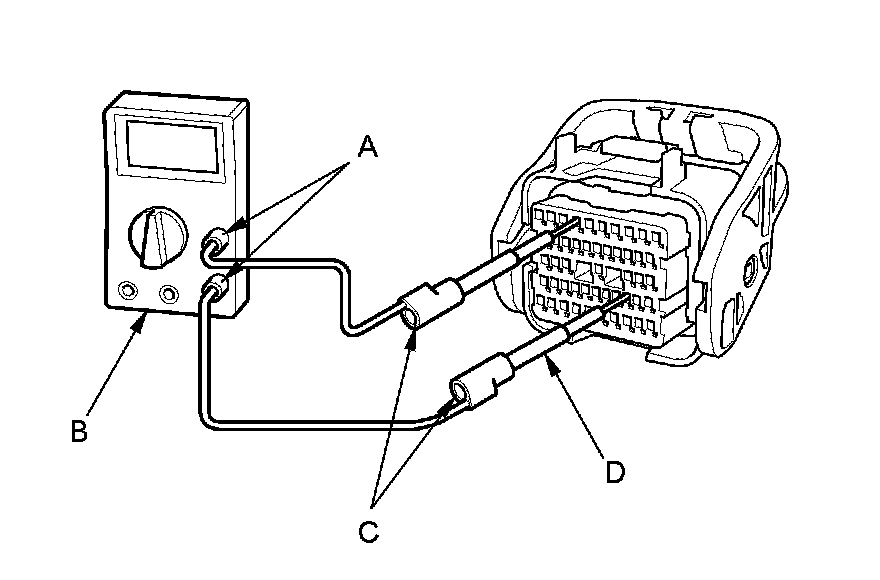 A
B
C
D