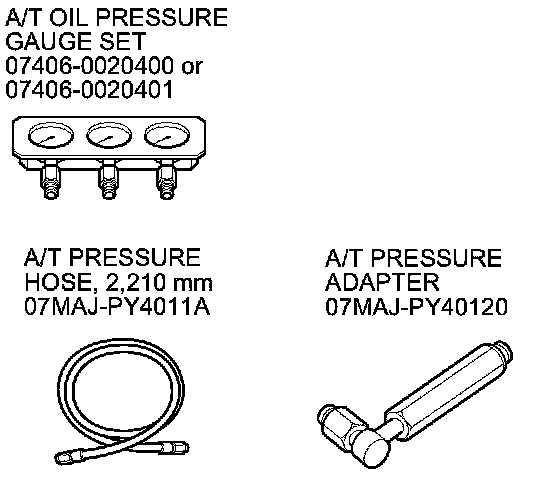 A/T OIL PRESSURE GAUGE SET 07406-0020400 or 07406-0020401

A/T PRESSURE HOSE, 2,210 mm 07MAJ-PY4011A

A/T PRESSURE ADAPTER 07MAJ-PY40120