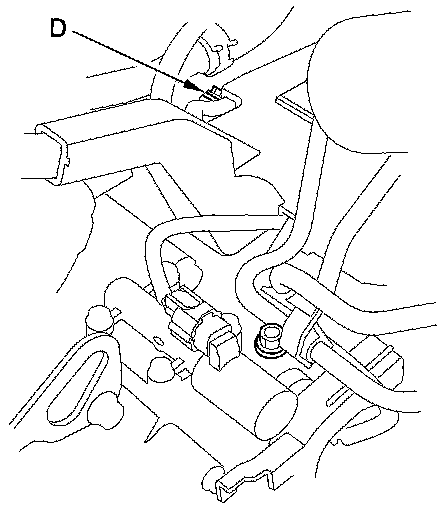 D