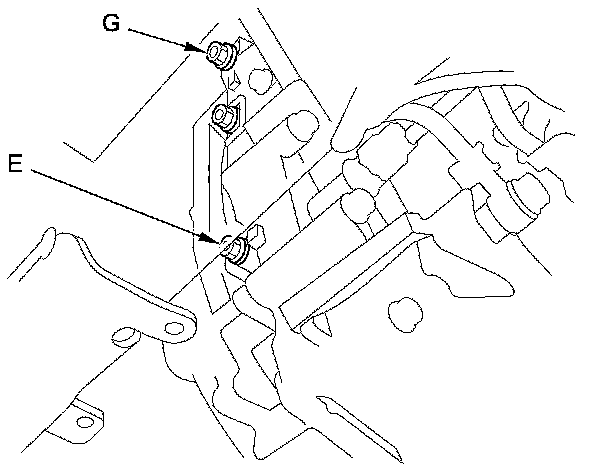 G

E